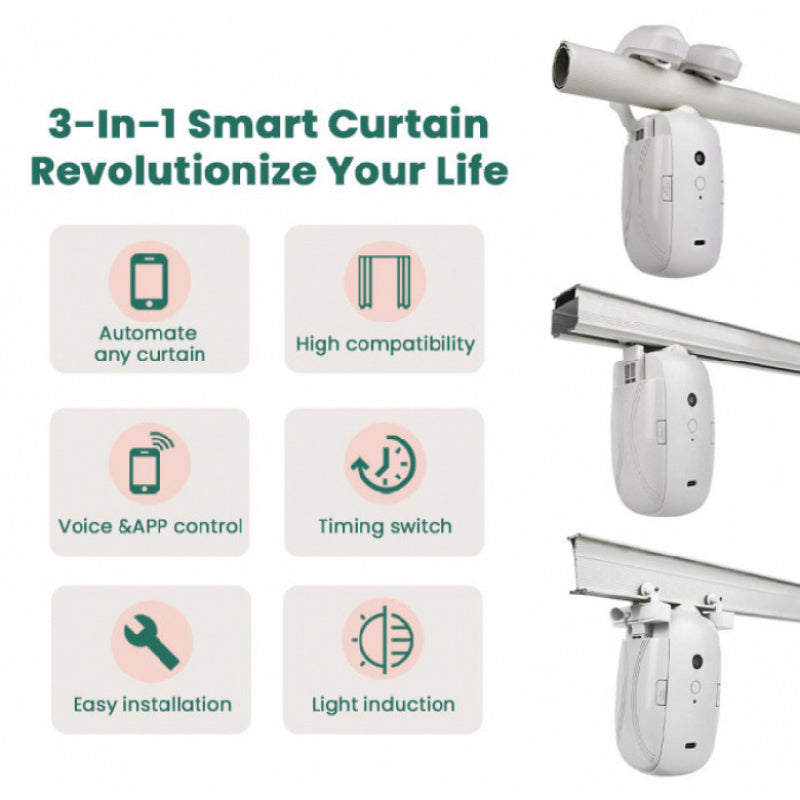 3-In-1 Smart Curtain
Revolutionize Your Life

Automate any curtain

High compatibility

Voice &APP control

Timing switch

Easy installation

Light induction